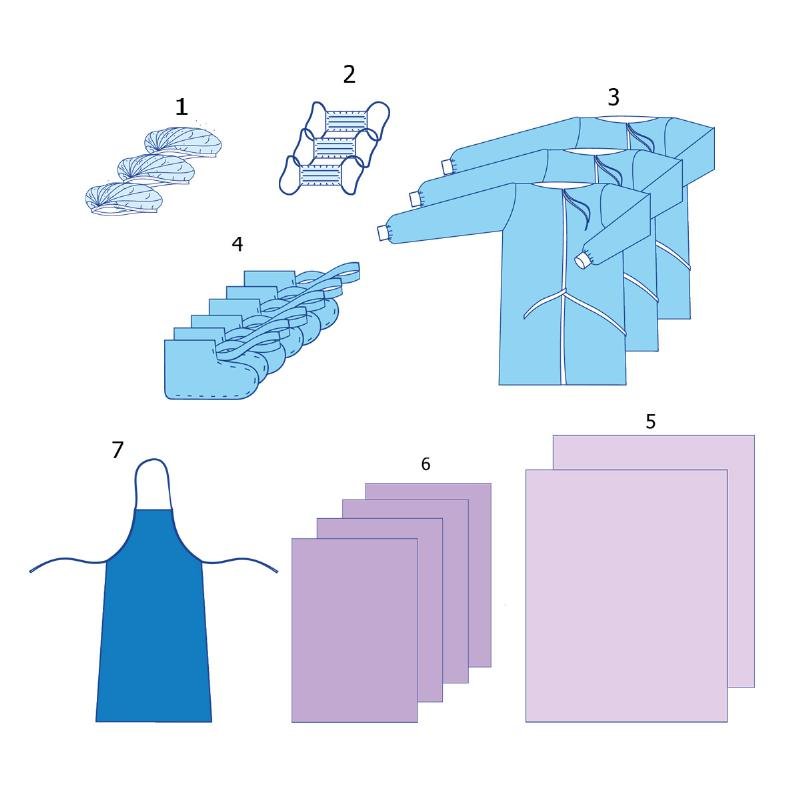 1
2
3
4
7
6
5